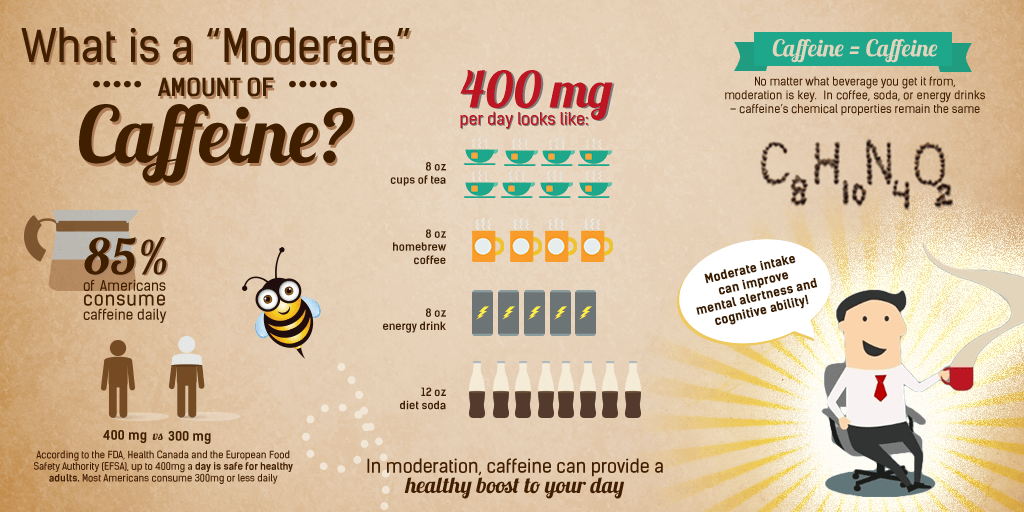 What is a "Moderate"
AMOUNT OF
Caffeine?

85%
of Americans consume caffeine daily

400 mg vs 300 mg

According to the FDA, Health Canada and the European Food Safety Authority (EFSA), up to 400mg a day is safe for healthy adults. Most Americans consume 300mg or less daily

400 mg
per day looks like:

8 oz
cups of tea

8 oz
homebrew coffee

8 oz
energy drink

12 oz
diet soda

In moderation, caffeine can provide a
healthy boost to your day

Caffeine = Caffeine

No matter what beverage you get it from, moderation is key. In coffee, soda, or energy drinks – caffeine's chemical properties remain the same

$C_8H_{10}N_4O_2$

Moderate intake can improve mental alertness and cognitive ability!