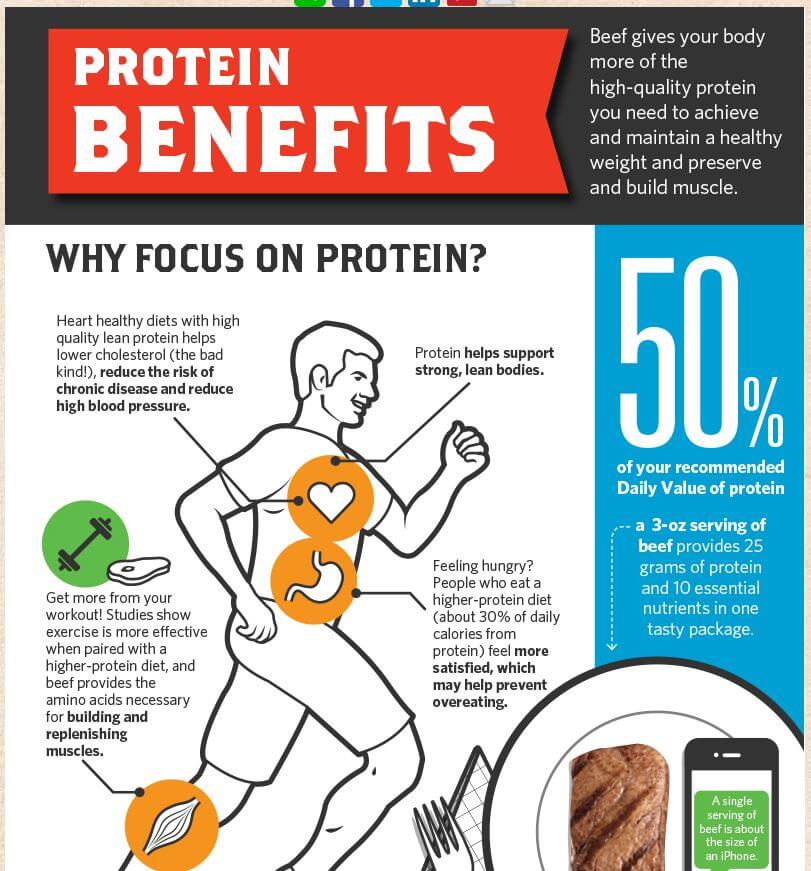 PROTEIN BENEFITS

Beef gives your body more of the high-quality protein you need to achieve and maintain a healthy weight and preserve and build muscle.

WHY FOCUS ON PROTEIN?

Heart healthy diets with high quality lean protein helps lower cholesterol (the bad kind!), reduce the risk of chronic disease and reduce high blood pressure.

Protein helps support strong, lean bodies.

Get more from your workout! Studies show exercise is more effective when paired with a higher-protein diet, and beef provides the amino acids necessary for building and replenishing muscles.

Feeling hungry? People who eat a higher-protein diet (about 30% of daily calories from protein) feel more satisfied, which may help prevent overeating.

50%

of your recommended Daily Value of protein

a 3-oz serving of beef provides 25 grams of protein and 10 essential nutrients in one tasty package.

A single serving of beef is about the size of an iPhone.